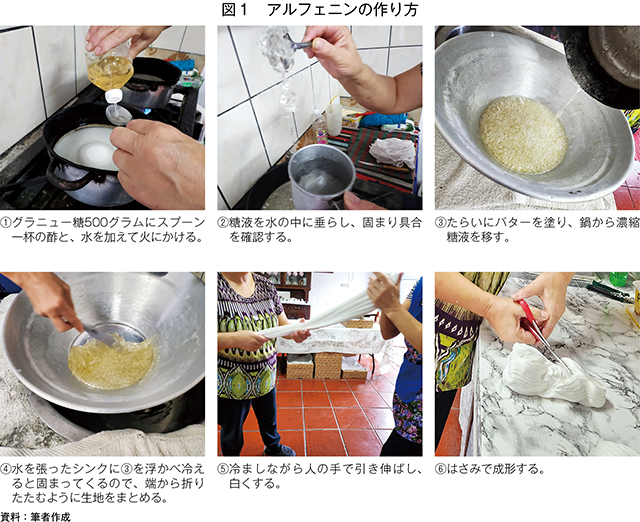 図1　アルフェニンの作り方

①グラニュー糖500グラムにスプーン一杯の酢と、水を加えて火にかける。

②糖液を水の中に垂らし、固まり具合を確認する。

③たらいにバターを塗り、鍋から濃縮糖液を移す。

④水を張ったシンクに③を浮かべ冷えると固まってくるので、端から折りたたむように生地をまとめる。

⑤冷ましながら人の手で引き伸ばし、白くする。

⑥はさみで成形する。

資料：筆者作成